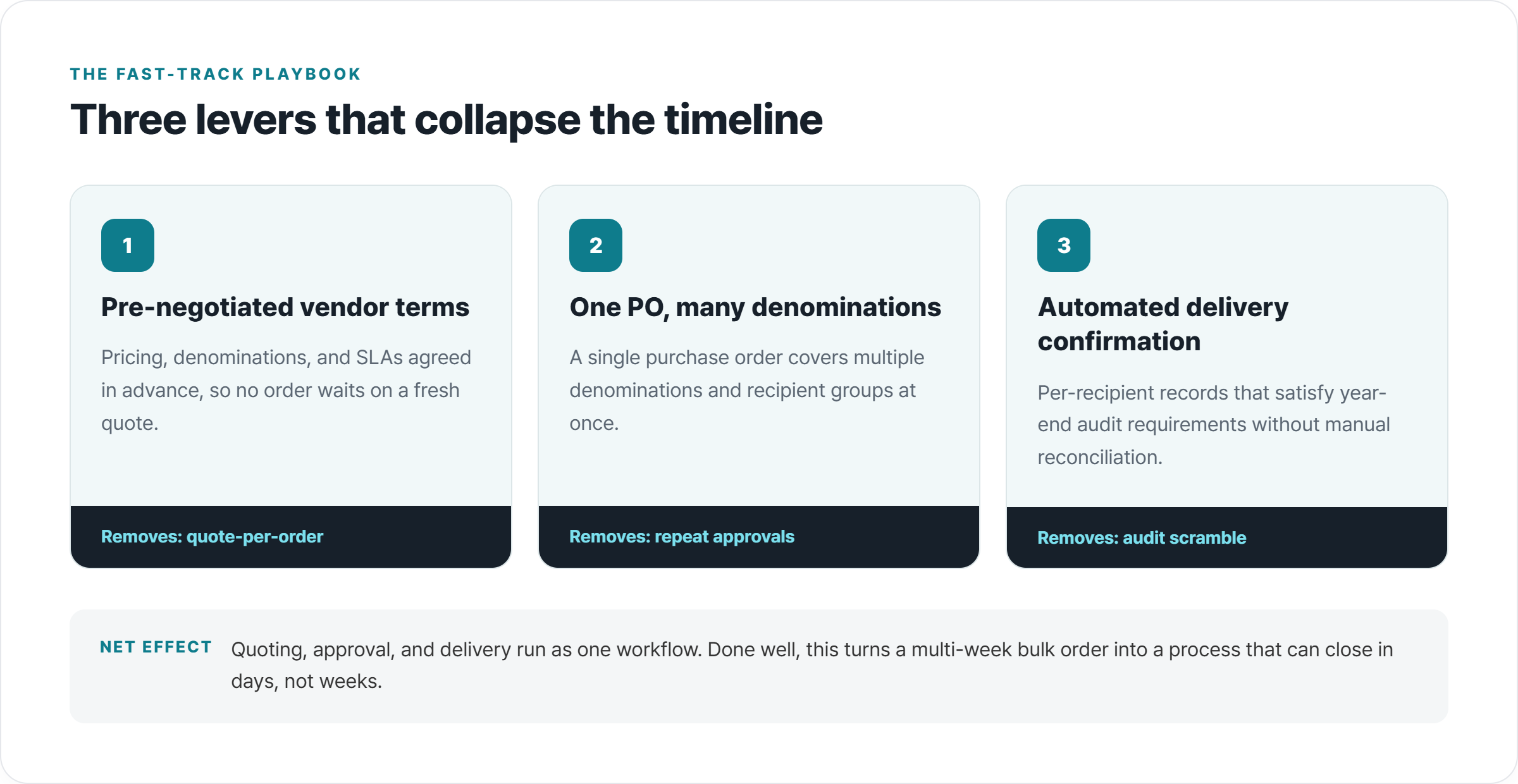 THE FAST-TRACK PLAYBOOK

Three levers that collapse the timeline

1

Pre-negotiated vendor terms

Pricing, denominations, and SLAs agreed in advance, so no order waits on a fresh quote.

Removes: quote-per-order

2

One PO, many denominations

A single purchase order covers multiple denominations and recipient groups at once.

Removes: repeat approvals

3

Automated delivery confirmation

Per-recipient records that satisfy year-end audit requirements without manual reconciliation.

Removes: audit scramble

NET EFFECT

Quoting, approval, and delivery run as one workflow. Done well, this turns a multi-week bulk order into a process that can close in days, not weeks.